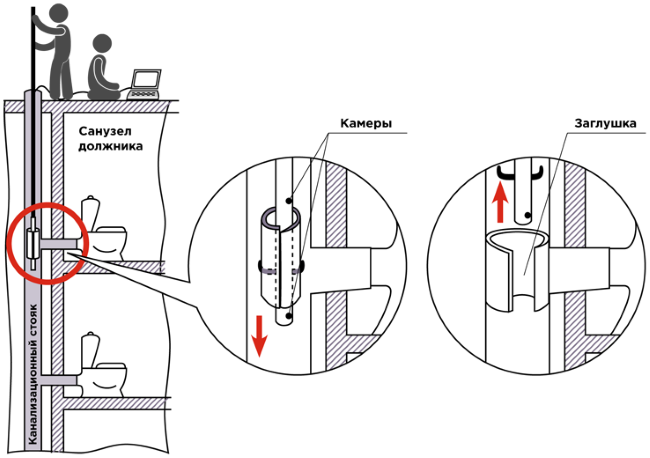 Санузел должника

Канализационный стояк

Камеры

Заглушка